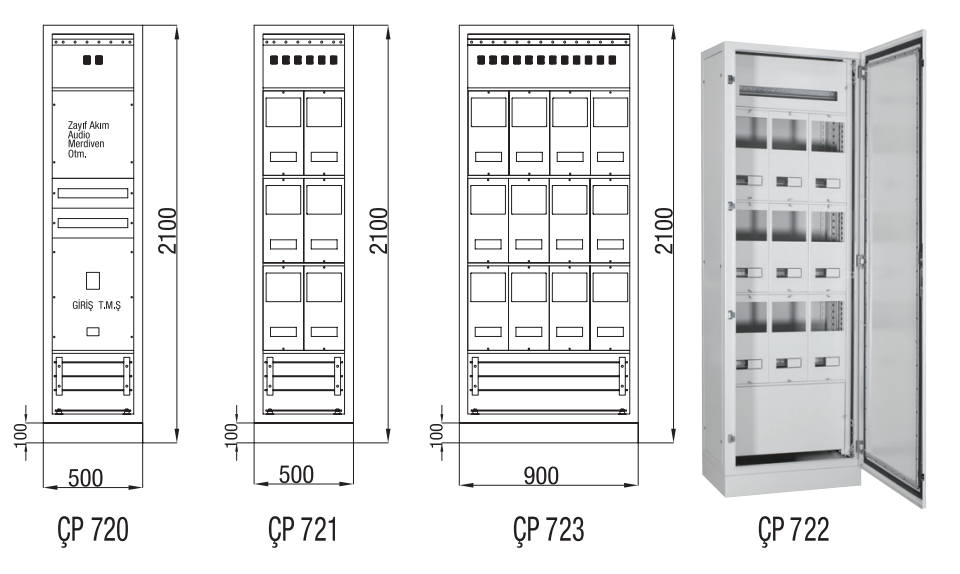 Zayıf Akım
Audio
Merdiven
Otm.

GİRİŞ T.M.Ş

2100

100

500

ÇP 720

2100

100

500

ÇP 721

2100

100

900

ÇP 723

ÇP 722