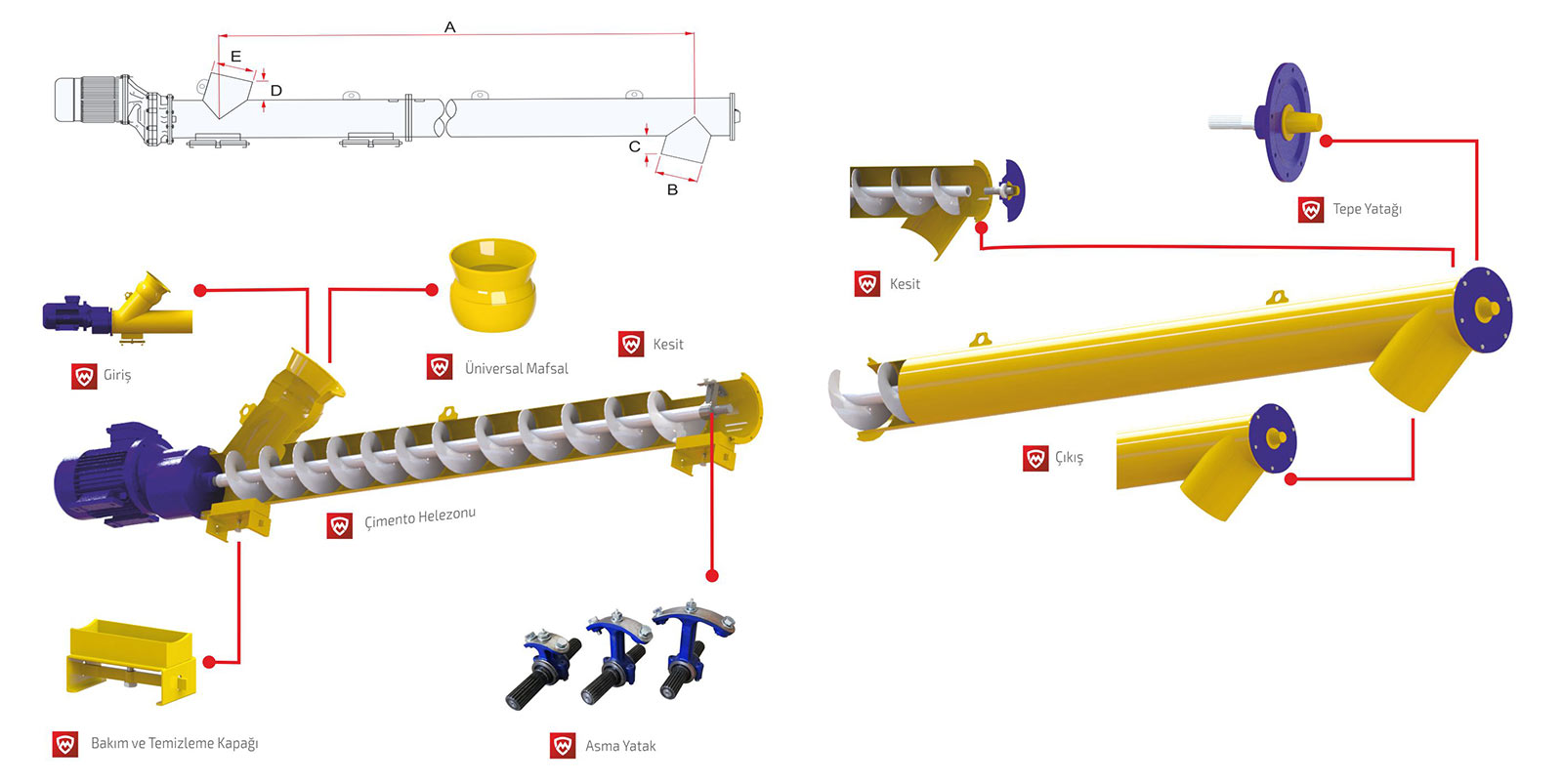 A
E
D
C
B

Giriş

Üniversal Mafsal

Kesit

Çimento Helezonu

Bakım ve Temizleme Kapağı

Asma Yatak

Kesit

Tepe Yatağı

Çıkış