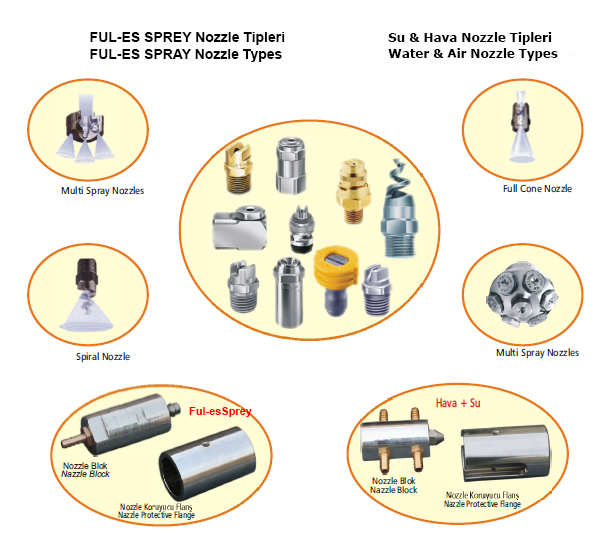 FUL-ES SPREY Nozzle Tipleri
FUL-ES SPRAY Nozzle Types

Su & Hava Nozzle Tipleri
Water & Air Nozzle Types

Multi Spray Nozzles

Full Cone Nozzle

Spiral Nozzle

Multi Spray Nozzles

Ful-esSprey

Nozzle Blok
Nazzle Block

Nozzle Koruyucu Flanş
Nazzle Protective Flange

Hava + Su

Nozzle Blok
Nazzle Block

Nozzle Koruyucu Flanş
Nazzle Protective Flange