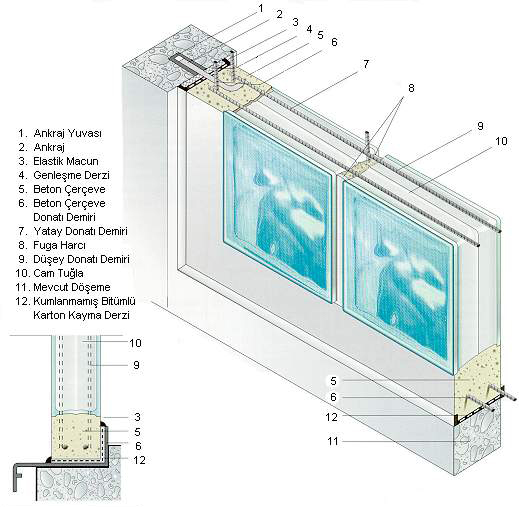 1
2
3
4
5
6
7
8
9
10

1. Ankraj Yuvası
2. Ankraj
3. Elastik Macun
4. Genleşme Derzi
5. Beton Çerçeve
6. Beton Çerçeve Donatı Demiri
7. Yatay Donatı Demiri
8. Fuga Harcı
9. Düşey Donatı Demiri
10. Cam Tuğla
11. Mevcut Döşeme
12. Kumlanmamış Bitümlü Karton Kayma Derzi

10
9
3
5
6
12

5
6
12
11