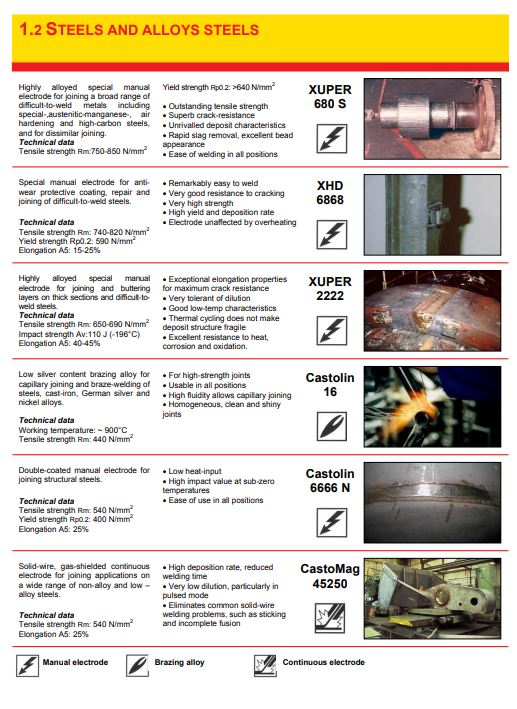 1.2 STEELS AND ALLOYS STEELS

Highly alloyed special manual electrode for joining a broad range of difficult-to-weld metals including special-,austenitic-manganese-, air hardening and high-carbon steels, and for dissimilar joining.
Technical data
Tensile strength Rm:750-850 N/mm$^2$

Yield strength Rp0.2: >640 N/mm$^2$

• Outstanding tensile strength
• Superb crack-resistance
• Unrivalled deposit characteristics
• Rapid slag removal, excellent bead appearance
• Ease of welding in all positions

XUPER 680 S

Special manual electrode for anti-wear protective coating, repair and joining of difficult-to-weld steels.

Technical data
Tensile strength Rm: 740-820 N/mm$^2$
Yield strength Rp0.2: 590 N/mm$^2$
Elongation A5: 15-25%

• Remarkably easy to weld
• Very good resistance to cracking
• Very high strength
• High yield and deposition rate
• Electrode unaffected by overheating

XHD 6868

Highly alloyed special manual electrode for joining and buttering layers on thick sections and difficult-to-weld steels.
Technical data
Tensile strength Rm: 650-690 N/mm$^2$
Impact strength Av:110 J (-196°C)
Elongation A5: 40-45%

• Exceptional elongation properties for maximum crack resistance
• Very tolerant of dilution
• Good low-temp characteristics
• Thermal cycling does not make deposit structure fragile
• Excellent resistance to heat, corrosion and oxidation.

XUPER 2222

Low silver content brazing alloy for capillary joining and braze-welding of steels, cast-iron, German silver and nickel alloys.

Technical data
Working temperature: ~ 900°C
Tensile strength Rm: 440 N/mm$^2$

• For high-strength joints
• Usable in all positions
• High fluidity allows capillary joining
• Homogeneous, clean and shiny joints

Castolin 16

Double-coated manual electrode for joining structural steels.

Technical data
Tensile strength Rm: 540 N/mm$^2$
Yield strength Rp0.2: 400 N/mm$^2$
Elongation A5: 25%

• Low heat-input
• High impact value at sub-zero temperatures
• Ease of use in all positions

Castolin 6666 N

Solid-wire, gas-shielded continuous electrode for joining applications on a wide range of non-alloy and low – alloy steels.

Technical data
Tensile strength Rm: 540 N/mm$^2$
Elongation A5: 25%

• High deposition rate, reduced welding time
• Very low dilution, particularly in pulsed mode
• Eliminates common solid-wire welding problems, such as sticking and incomplete fusion

CastoMag 45250

Manual electrode
Brazing alloy
Continuous electrode