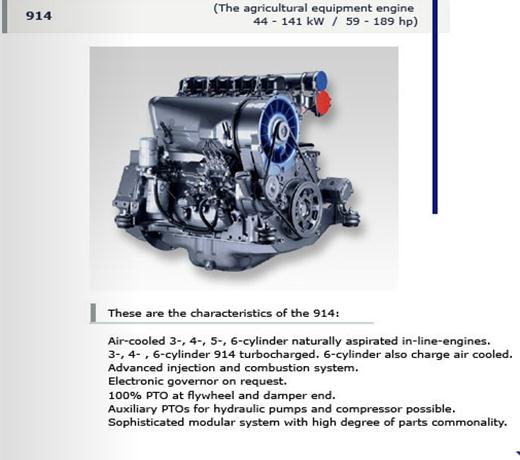 914

(The agricultural equipment engine
44 - 141 kW / 59 - 189 hp)

These are the characteristics of the 914:

Air-cooled 3-, 4-, 5-, 6-cylinder naturally aspirated in-line-engines.
3-, 4- , 6-cylinder 914 turbocharged. 6-cylinder also charge air cooled.
Advanced injection and combustion system.
Electronic governor on request.
100% PTO at flywheel and damper end.
Auxiliary PTOs for hydraulic pumps and compressor possible.
Sophisticated modular system with high degree of parts commonality.