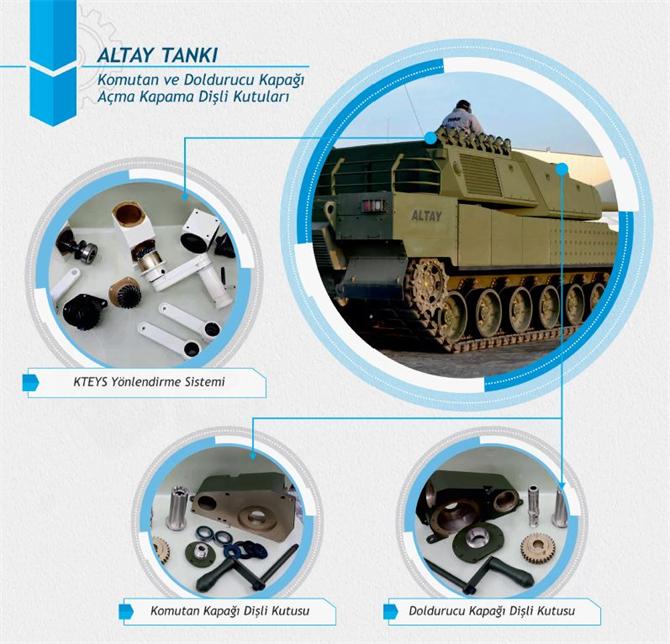 ALTAY TANKI
Komutan ve Doldurucu Kapağı Açma Kapama Dişli Kutuları

ALTAY

KTEYS Yönlendirme Sistemi

Komutan Kapağı Dişli Kutusu

Doldurucu Kapağı Dişli Kutusu