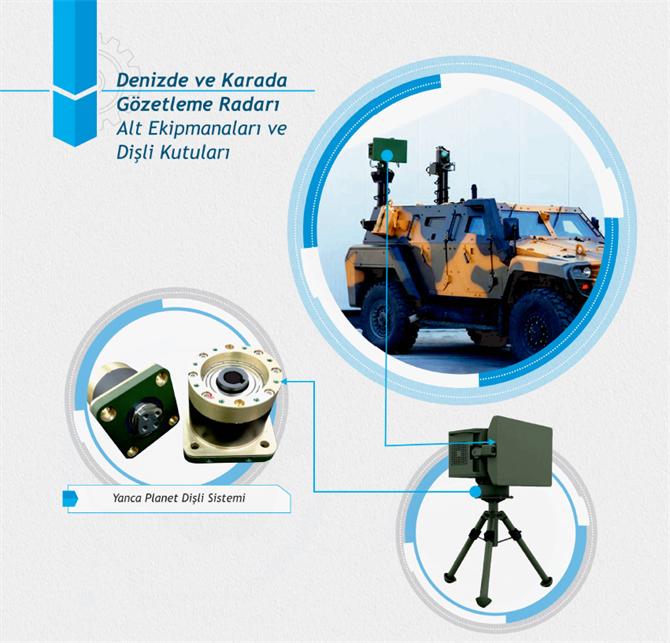 Denizde ve Karada Gözetleme Radarı
Alt Ekipmanaları ve Dişli Kutuları

Yanca Planet Dişli Sistemi